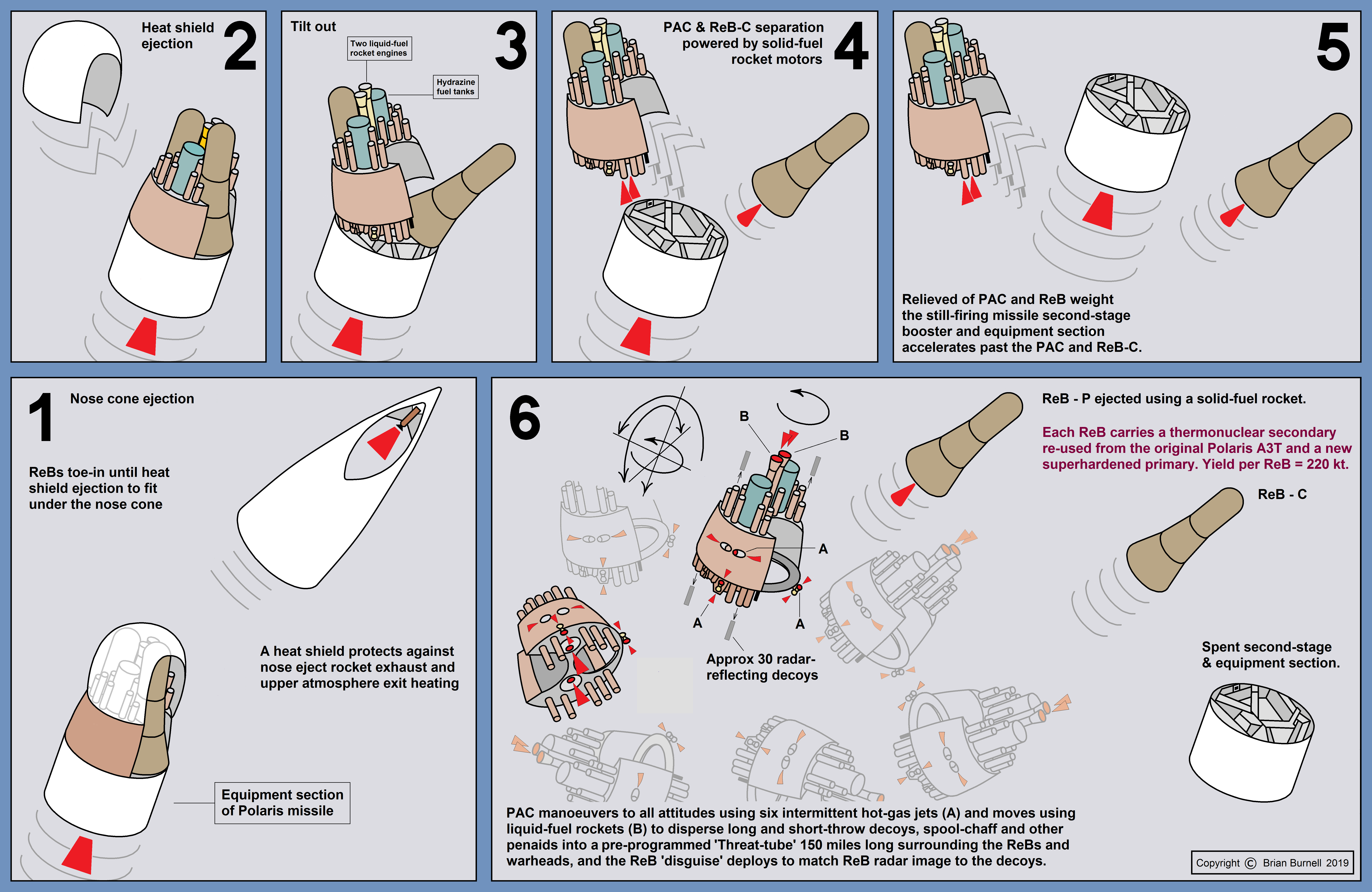 Heat shield ejection
2

Tilt out
3
Two liquid-fuel rocket engines
Hydrazine fuel tanks

PAC & ReB-C separation powered by solid-fuel rocket motors
4

5
Relieved of PAC and ReB weight the still-firing missile second-stage booster and equipment section accelerates past the PAC and ReB-C.

1
Nose cone ejection

ReBs toe-in until heat shield ejection to fit under the nose cone

A heat shield protects against nose eject rocket exhaust and upper atmosphere exit heating

Equipment section of Polaris missile

6
B
B
A
A
A
Approx 30 radar-reflecting decoys

ReB - P ejected using a solid-fuel rocket.

Each ReB carries a thermonuclear secondary re-used from the original Polaris A3T and a new superhardened primary. Yield per ReB = 220 kt.

ReB - C

Spent second-stage & equipment section.

PAC manoeuvers to all attitudes using six intermittent hot-gas jets (A) and moves using liquid-fuel rockets (B) to disperse long and short-throw decoys, spool-chaff and other penaids into a pre-programmed 'Threat-tube' 150 miles long surrounding the ReBs and warheads, and the ReB 'disguise' deploys to match ReB radar image to the decoys.

Copyright © Brian Burnell 2019